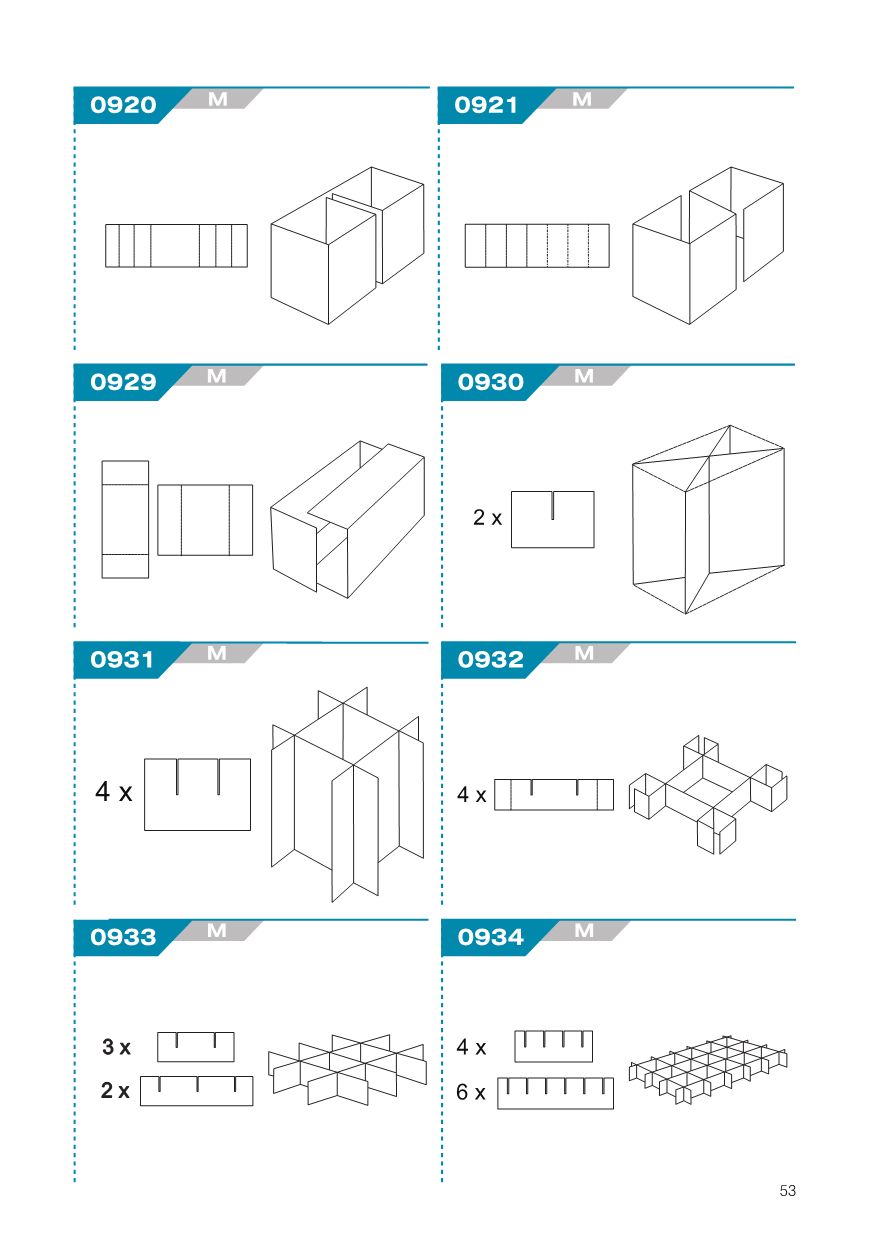 0920 M

0921 M

0929 M

0930 M

2 x

0931 M

4 x

0932 M

4 x

0933 M

3 x

2 x

0934 M

4 x

6 x

53